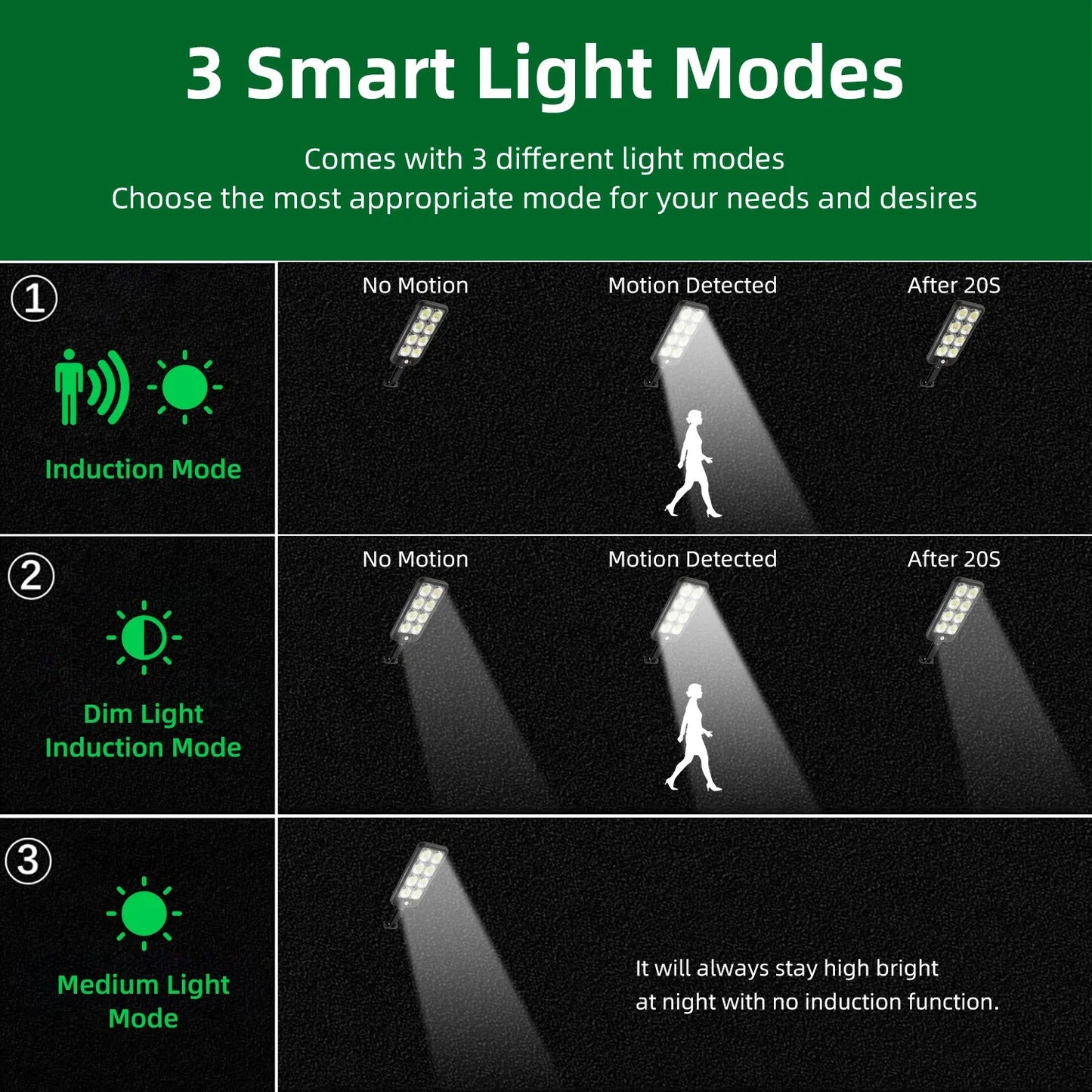 3 Smart Light Modes

Comes with 3 different light modes
Choose the most appropriate mode for your needs and desires

①

Induction Mode

No Motion

Motion Detected

After 20S

②

Dim Light Induction Mode

No Motion

Motion Detected

After 20S

③

Medium Light Mode

It will always stay high bright at night with no induction function.